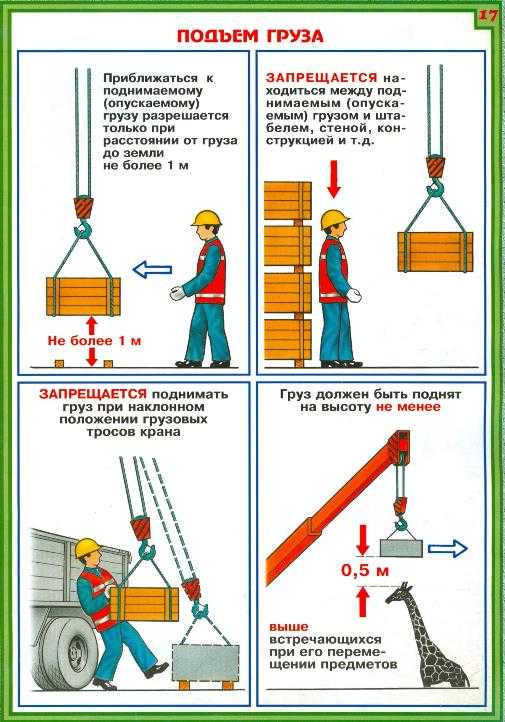 17

ПОДЪЕМ ГРУЗА

Приближаться к поднимаемому (опускаемому) грузу разрешается только при расстоянии от груза до земли не более 1 м

Не более 1 м

ЗАПРЕЩАЕТСЯ находиться между поднимаемым (опускаемым) грузом и штабелем, стеной, конструкцией и т.д.

ЗАПРЕЩАЕТСЯ поднимать груз при наклонном положении грузовых тросов крана

Груз должен быть поднят на высоту не менее

0,5 м

выше встречающихся при его перемещении предметов